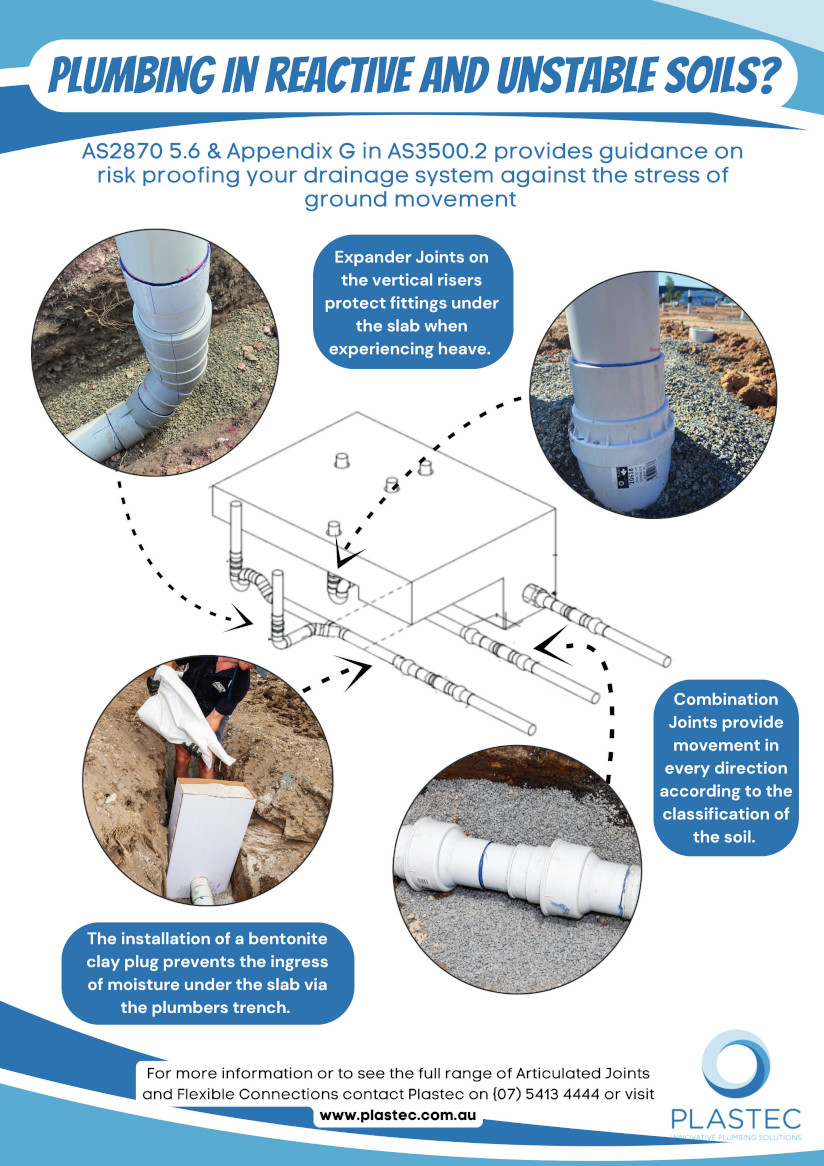 PLUMBING IN REACTIVE AND UNSTABLE SOILS?

AS2870 5.6 & Appendix G in AS3500.2 provides guidance on risk proofing your drainage system against the stress of ground movement

Expander Joints on the vertical risers protect fittings under the slab when experiencing heave.

Combination Joints provide movement in every direction according to the classification of the soil.

The installation of a bentonite clay plug prevents the ingress of moisture under the slab via the plumbers trench.

For more information or to see the full range of Articulated Joints and Flexible Connections contact Plastec on (07) 5413 4444 or visit

www.plastec.com.au

PLASTEC
INNOVATIVE PLUMBING SOLUTIONS