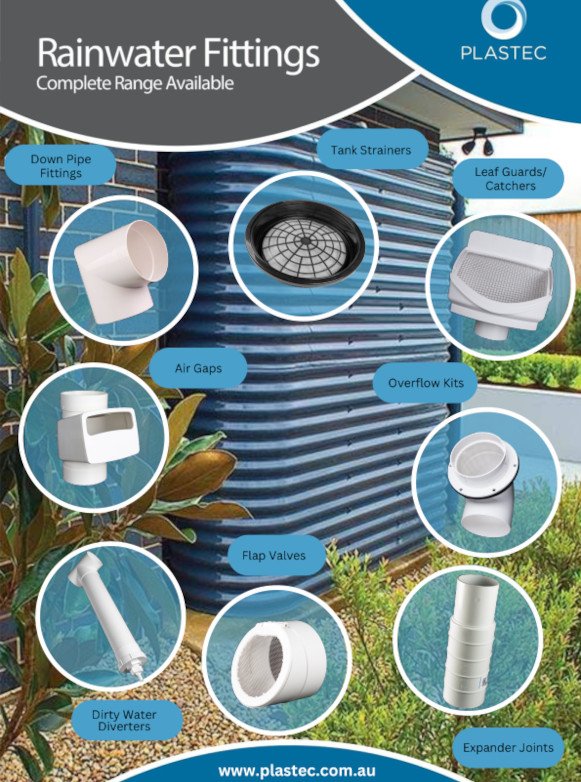 Rainwater Fittings
Complete Range Available

PLASTEC

Down Pipe Fittings

Tank Strainers

Leaf Guards/ Catchers

Air Gaps

Overflow Kits

Flap Valves

Dirty Water Diverters

Expander Joints

www.plastec.com.au